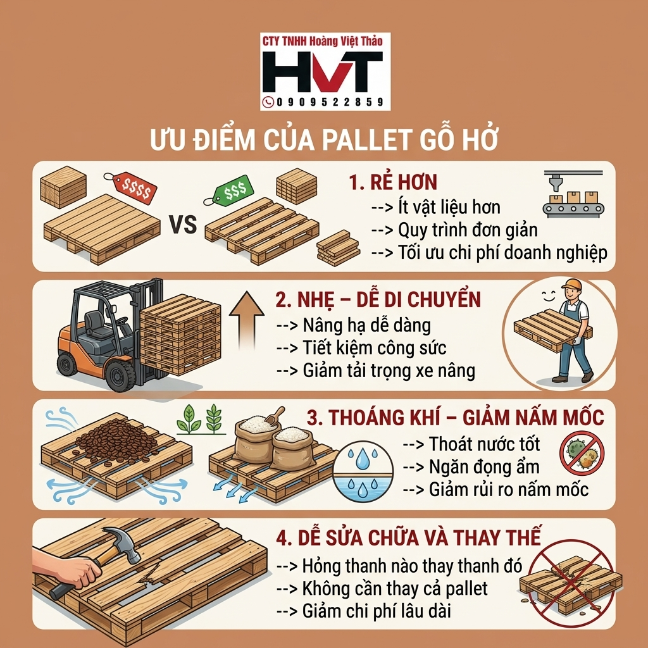 CTY TNHH Hoàng Việt Thảo
HVT
0909522859

ƯU ĐIỂM CỦA PALLET GỖ HỞ

$$$$
VS
$$$

1. RẺ HƠN
--> Ít vật liệu hơn
--> Quy trình đơn giản
--> Tối ưu chi phí doanh nghiệp

2. NHẸ – DỄ DI CHUYỂN
--> Nâng hạ dễ dàng
--> Tiết kiệm công sức
--> Giảm tải trọng xe nâng

3. THOÁNG KHÍ – GIẢM NẤM MỐC
--> Thoát nước tốt
--> Ngăn đọng ẩm
--> Giảm rủi ro nấm mốc

4. DỄ SỬA CHỮA VÀ THAY THẾ
--> Hỏng thanh nào thay thanh đó
--> Không cần thay cả pallet
--> Giảm chi phí lâu dài